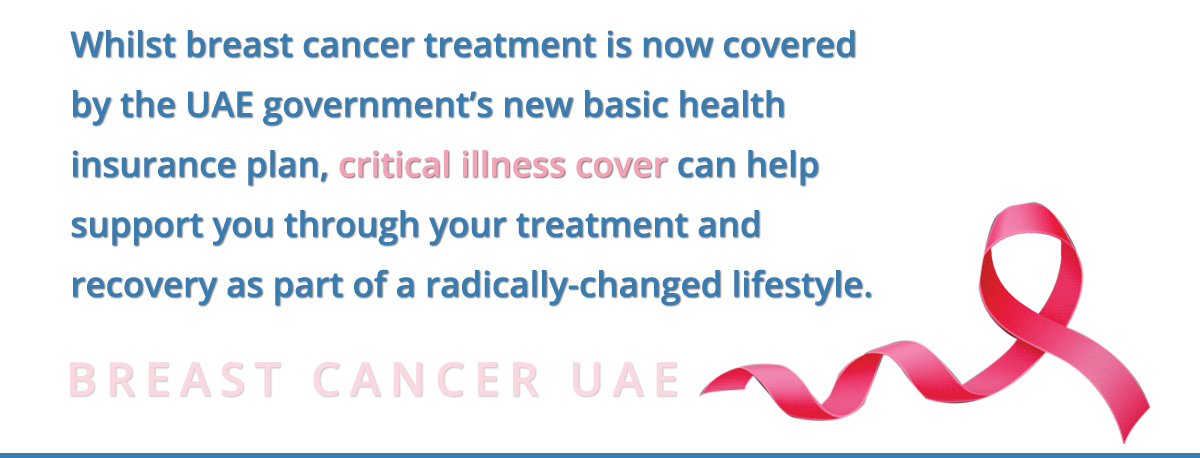 Whilst breast cancer treatment is now covered by the UAE government's new basic health insurance plan, critical illness cover can help support you through your treatment and recovery as part of a radically-changed lifestyle.

BREAST CANCER UAE