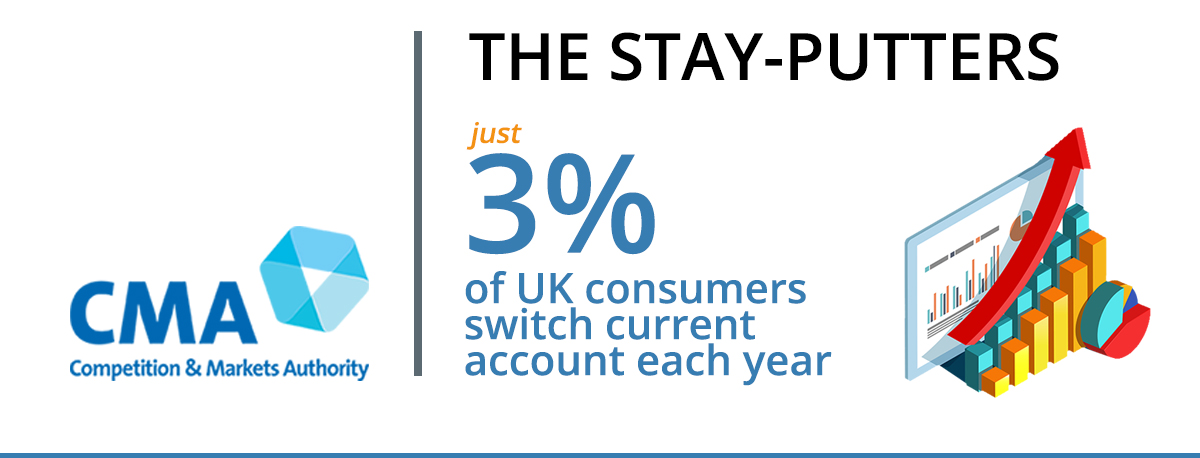 CMA
Competition & Markets Authority

THE STAY-PUTTERS

just
3%
of UK consumers switch current account each year