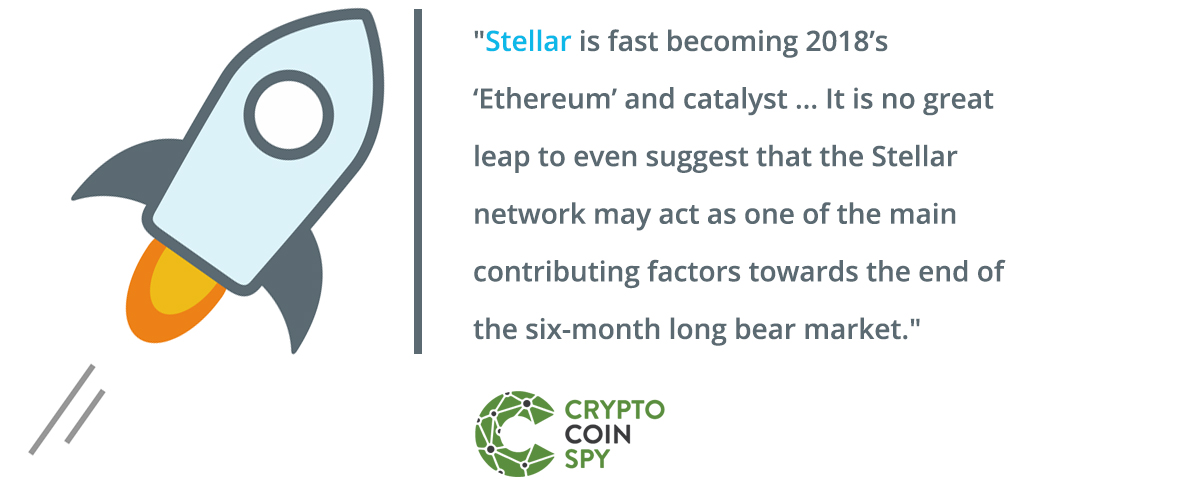 "Stellar is fast becoming 2018's 'Ethereum' and catalyst ... It is no great leap to even suggest that the Stellar network may act as one of the main contributing factors towards the end of the six-month long bear market."

CRYPTO
COIN
SPY