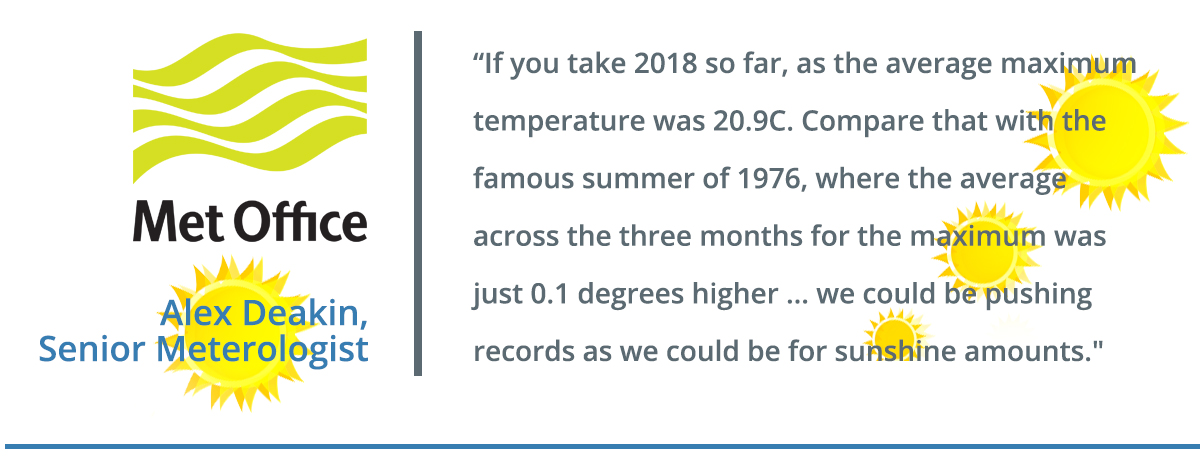 Met Office

Alex Deakin, Senior Meterologist

“If you take 2018 so far, as the average maximum temperature was 20.9C. Compare that with the famous summer of 1976, where the average across the three months for the maximum was just 0.1 degrees higher … we could be pushing records as we could be for sunshine amounts."